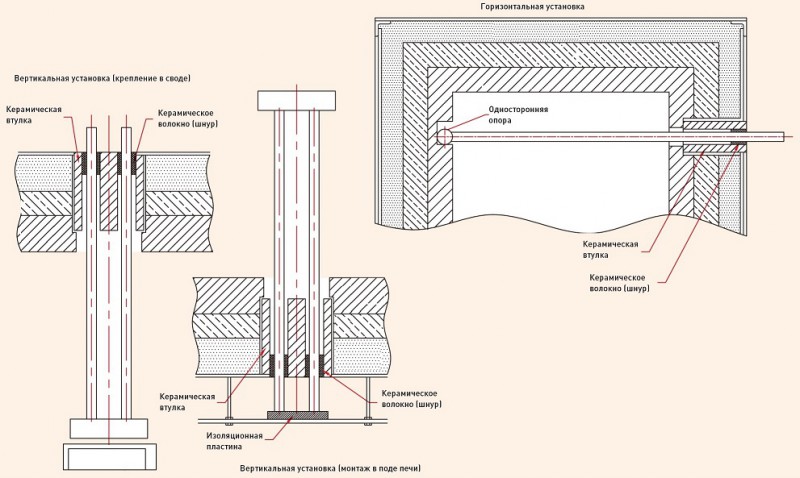 Горизонтальная установка

Вертикальная установка (крепление в своде)

Керамическая втулка

Керамическое волокно (шнур)

Односторонняя опора

Керамическая втулка

Керамическое волокно (шнур)

Керамическая втулка

Керамическое волокно (шнур)

Изоляционная пластина

Вертикальная установка (монтаж в поде печи)